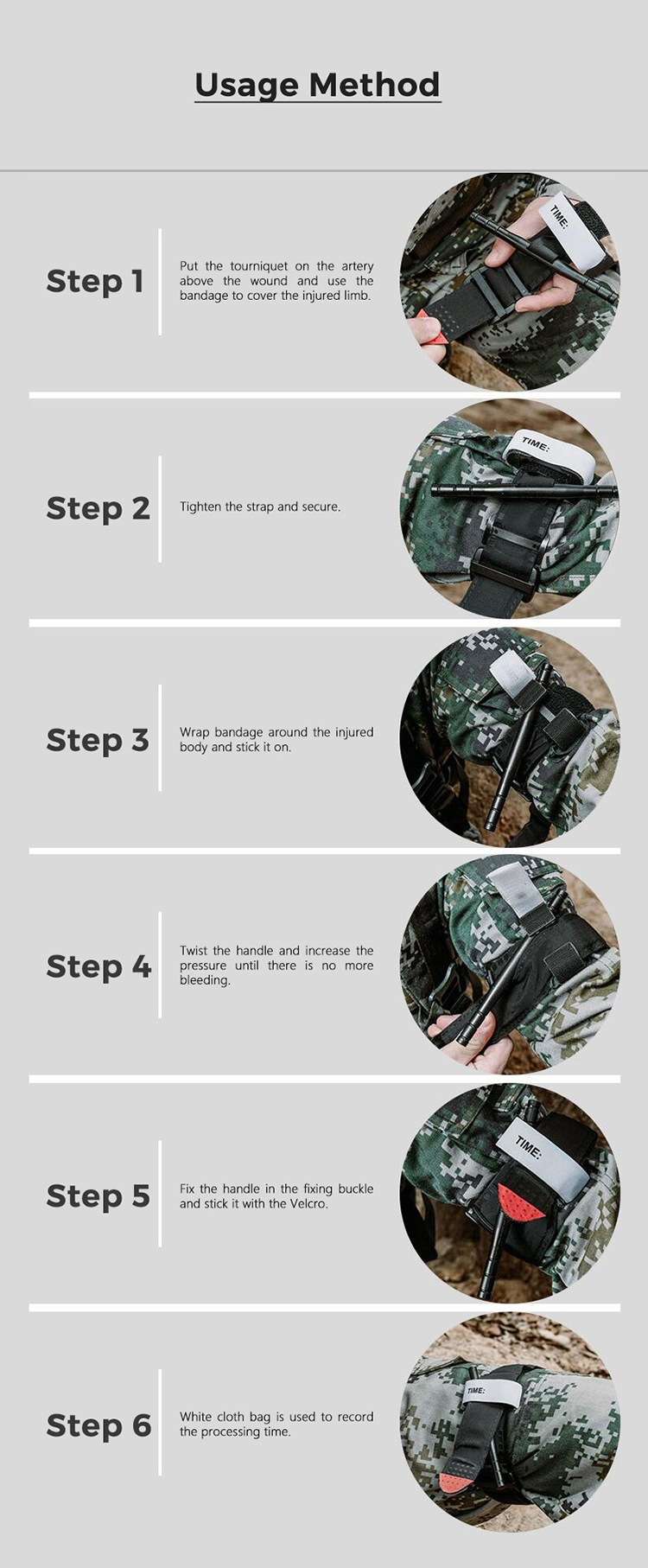 Usage Method

Step 1

Put the tourniquet on the artery above the wound and use the bandage to cover the injured limb.

TIME:

Step 2

Tighten the strap and secure.

TIME:

Step 3

Wrap bandage around the injured body and stick it on.

Step 4

Twist the handle and increase the pressure until there is no more bleeding.

Step 5

Fix the handle in the fixing buckle and stick it with the Velcro.

TIME:

Step 6

White cloth bag is used to record the processing time.

TIME: